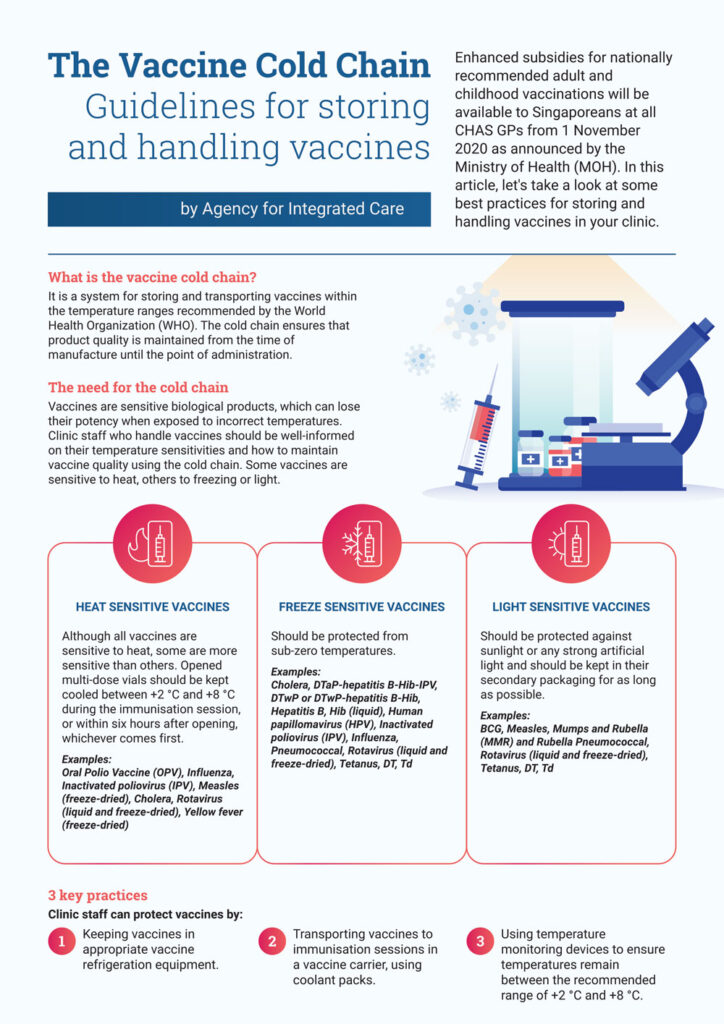 The Vaccine Cold Chain
Guidelines for storing and handling vaccines

by Agency for Integrated Care

Enhanced subsidies for nationally recommended adult and childhood vaccinations will be available to Singaporeans at all CHAS GPs from 1 November 2020 as announced by the Ministry of Health (MOH). In this article, let's take a look at some best practices for storing and handling vaccines in your clinic.

What is the vaccine cold chain?

It is a system for storing and transporting vaccines within the temperature ranges recommended by the World Health Organization (WHO). The cold chain ensures that product quality is maintained from the time of manufacture until the point of administration.

The need for the cold chain

Vaccines are sensitive biological products, which can lose their potency when exposed to incorrect temperatures. Clinic staff who handle vaccines should be well-informed on their temperature sensitivities and how to maintain vaccine quality using the cold chain. Some vaccines are sensitive to heat, others to freezing or light.

HEAT SENSITIVE VACCINES

Although all vaccines are sensitive to heat, some are more sensitive than others. Opened multi-dose vials should be kept cooled between +2 °C and +8 °C during the immunisation session, or within six hours after opening, whichever comes first.

Examples:
Oral Polio Vaccine (OPV), Influenza, Inactivated poliovirus (IPV), Measles (freeze-dried), Cholera, Rotavirus (liquid and freeze-dried), Yellow fever (freeze-dried)

FREEZE SENSITIVE VACCINES

Should be protected from sub-zero temperatures.

Examples:
Cholera, DTaP-hepatitis B-Hib-IPV, DTwP or DTwP-hepatitis B-Hib, Hepatitis B, Hib (liquid), Human papillomavirus (HPV), Inactivated poliovirus (IPV), Influenza, Pneumococcal, Rotavirus (liquid and freeze-dried), Tetanus, DT, Td

LIGHT SENSITIVE VACCINES

Should be protected against sunlight or any strong artificial light and should be kept in their secondary packaging for as long as possible.

Examples:
BCG, Measles, Mumps and Rubella (MMR) and Rubella Pneumococcal, Rotavirus (liquid and freeze-dried), Tetanus, DT, Td

3 key practices

Clinic staff can protect vaccines by:

1 Keeping vaccines in appropriate vaccine refrigeration equipment.

2 Transporting vaccines to immunisation sessions in a vaccine carrier, using coolant packs.

3 Using temperature monitoring devices to ensure temperatures remain between the recommended range of +2 °C and +8 °C.